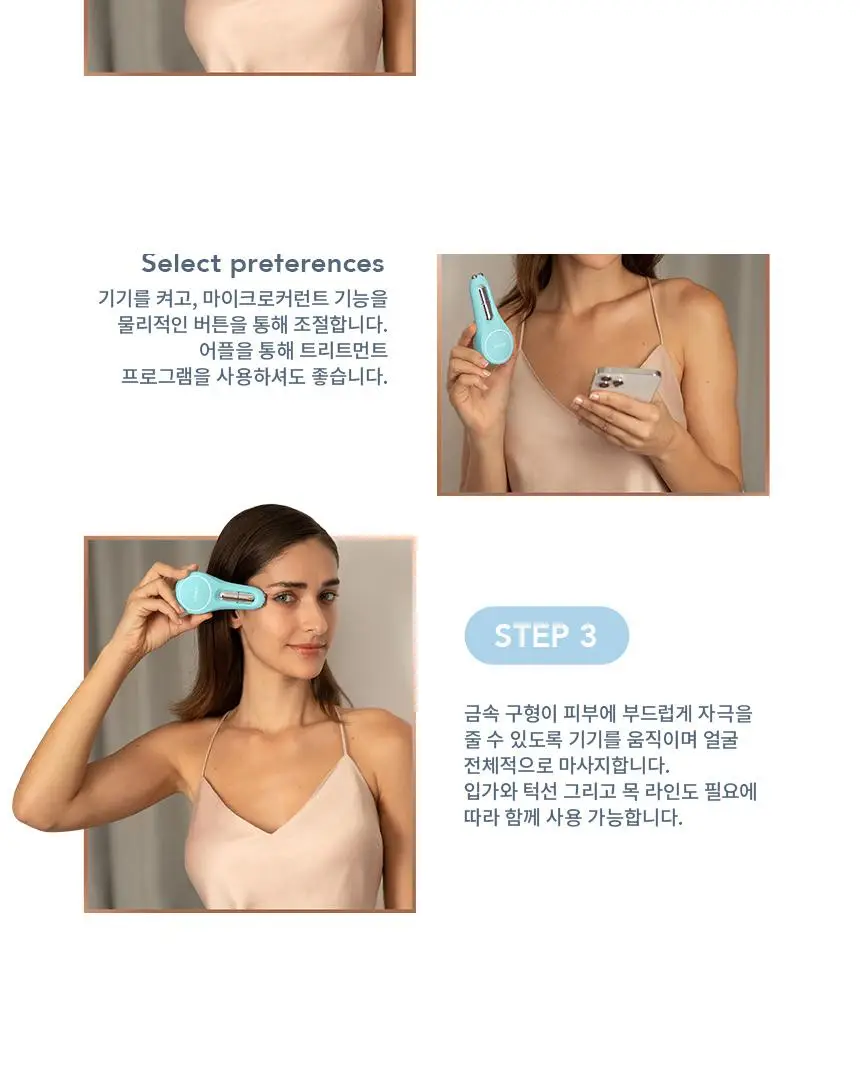 Select preterences

기기를 켜고, 마이크로커런트 기능을 물리적인 버튼을 통해 조절합니다. 어플을 통해 트리트먼트 프로그램을 사용하셔도 좋습니다.

STEP 3

금속 구형이 피부에 부드럽게 자극을 줄 수 있도록 기기를 움직이며 얼굴 전체적으로 마사지합니다. 입가와 턱선 그리고 목 라인도 필요에 따라 함께 사용 가능합니다.